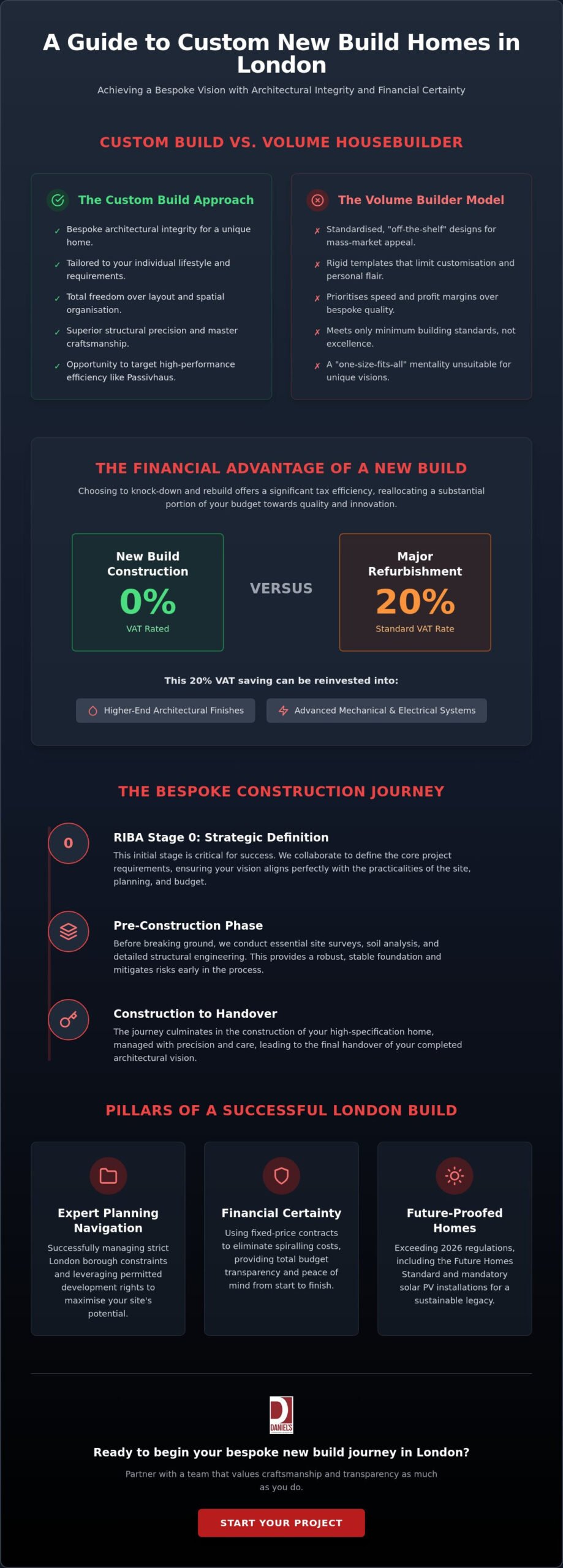 A Guide to Custom New Build Homes in London

Achieving a Bespoke Vision with Architectural Integrity and Financial Certainty

CUSTOM BUILD VS. VOLUME HOUSEBUILDER

The Custom Build Approach

✓ Bespoke architectural integrity for a unique home.

✓ Tailored to your individual lifestyle and requirements.

✓ Total freedom over layout and spatial organisation.

✓ Superior structural precision and master craftsmanship.

✓ Opportunity to target high-performance efficiency like Passivhaus.

The Volume Builder Model

✗ Standardised, "off-the-shelf" designs for mass-market appeal.

✗ Rigid templates that limit customisation and personal flair.

✗ Prioritises speed and profit margins over bespoke quality.

✗ Meets only minimum building standards, not excellence.

✗ A "one-size-fits-all" mentality unsuitable for unique visions.

THE FINANCIAL ADVANTAGE OF A NEW BUILD

Choosing to knock-down and rebuild offers a significant tax efficiency, reallocating a substantial portion of your budget towards quality and innovation.

New Build Construction
0%
VAT Rated

VERSUS

Major Refurbishment
20%
Standard VAT Rate

This 20% VAT saving can be reinvested into:

Higher-End Architectural Finishes

Advanced Mechanical & Electrical Systems

THE BESPOKE CONSTRUCTION JOURNEY

0

RIBA Stage 0: Strategic Definition

This initial stage is critical for success. We collaborate to define the core project requirements, ensuring your vision aligns perfectly with the practicalities of the site, planning, and budget.

Pre-Construction Phase

Before breaking ground, we conduct essential site surveys, soil analysis, and detailed structural engineering. This provides a robust, stable foundation and mitigates risks early in the process.

Construction to Handover

The journey culminates in the construction of your high-specification home, managed with precision and care, leading to the final handover of your completed architectural vision.

PILLARS OF A SUCCESSFUL LONDON BUILD

Expert Planning Navigation

Successfully managing strict London borough constraints and leveraging permitted development rights to maximise your site's potential.

Financial Certainty

Using fixed-price contracts to eliminate spiralling costs, providing total budget transparency and peace of mind from start to finish.

Future-Proofed Homes

Exceeding 2026 regulations, including the Future Homes Standard and mandatory solar PV installations for a sustainable legacy.

DANIELS

Ready to begin your bespoke new build journey in London?

Partner with a team that values craftsmanship and transparency as much as you do.

START YOUR PROJECT